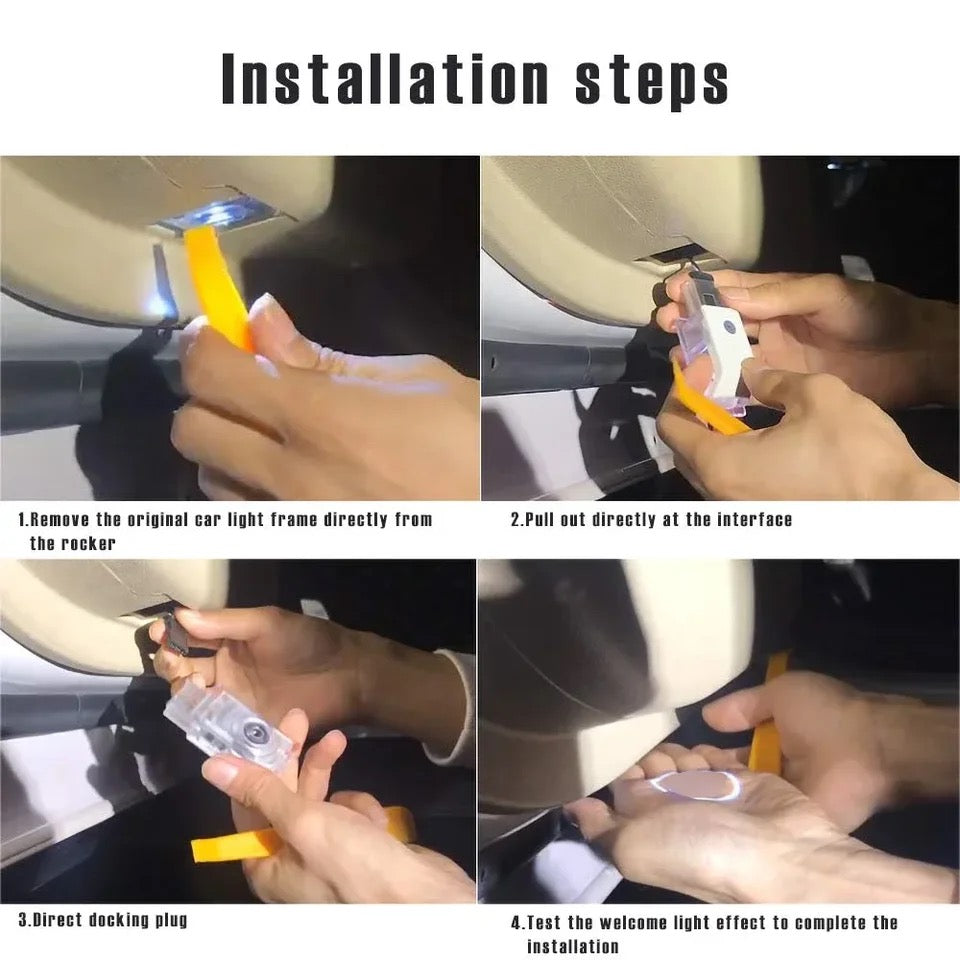 Installation steps

1.Remove the original car light frame directly from the rocker

2.Pull out directly at the interface

3.Direct docking plug

4.Test the welcome light effect to complete the installation